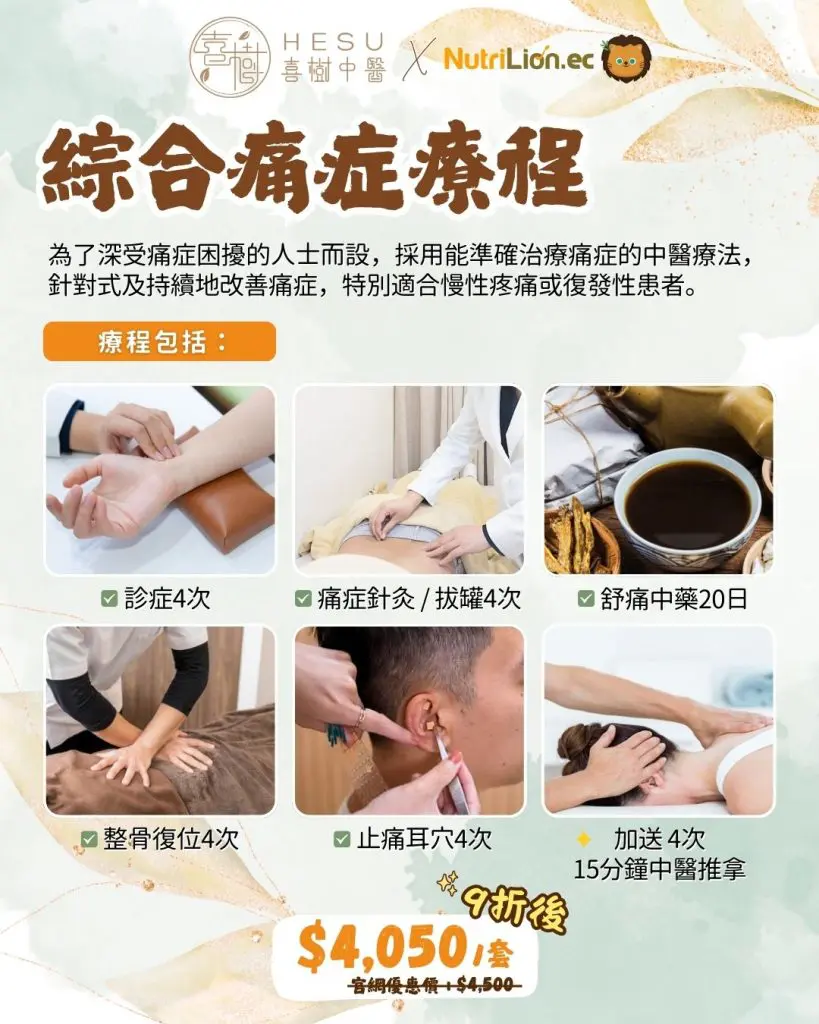 喜樹
HESU
喜樹中醫 X NutriLion.ec

綜合痛症療程

為了深受痛症困擾的人士而設，採用能準確治療痛症的中醫療法，針對式及持續地改善痛症，特別適合慢性疼痛或復發性患者。

療程包括：

診症4次

痛症針灸 / 拔罐4次

舒痛中藥20日

整骨復位4次

止痛耳穴4次

加送 4次 15分鐘中醫推拿

9折後

$4,050/套

官網優惠價：$4,500